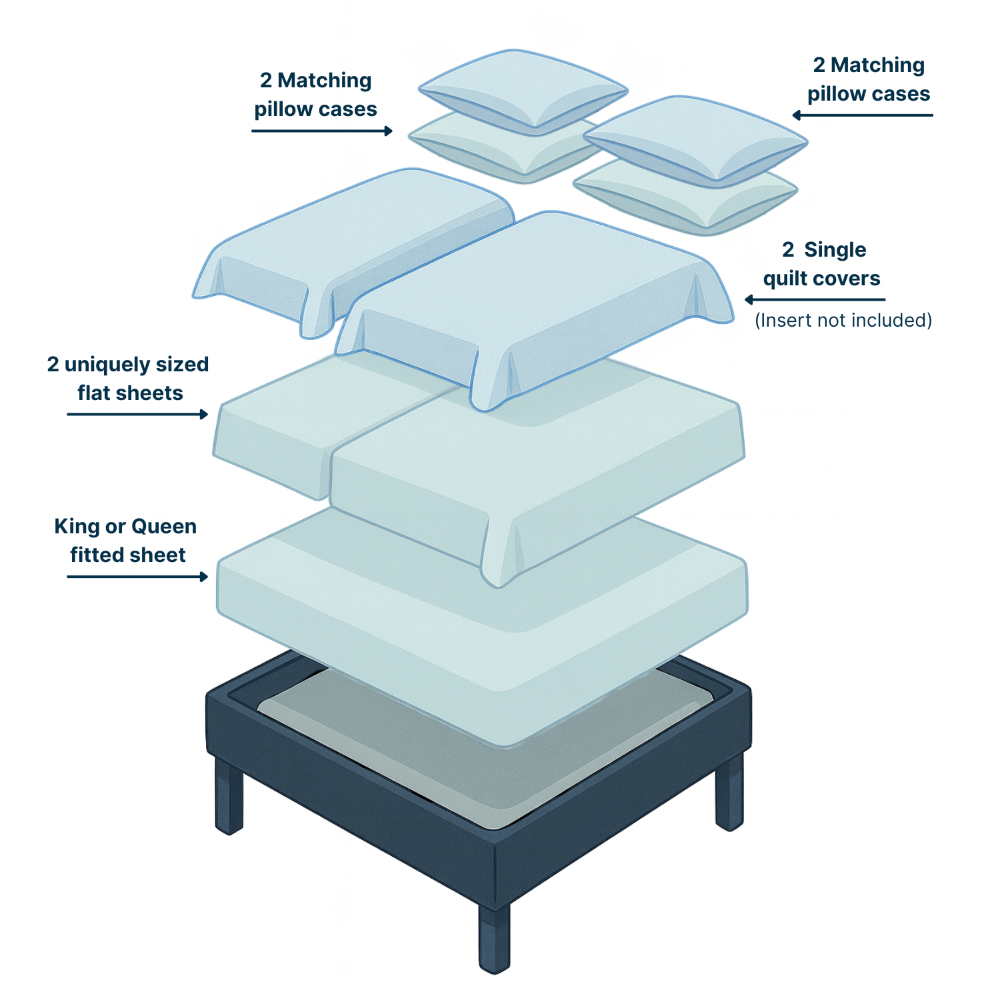 2 Matching pillow cases

2 Matching pillow cases

2 Single quilt covers
(Insert not included)

2 uniquely sized flat sheets

King or Queen fitted sheet